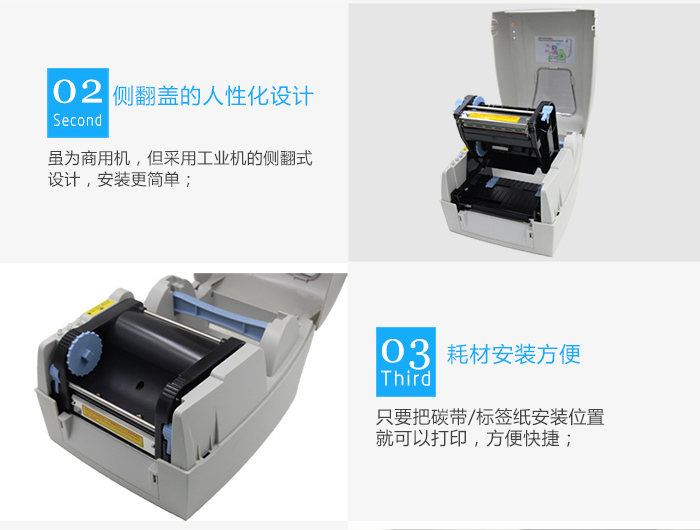 02
Second
侧翻盖的人性化设计

虽为商用机，但采用工业机的侧翻式设计，安装更简单；

03
Third
耗材安装方便

只要把碳带/标签纸安装位置就可以打印，方便快捷；