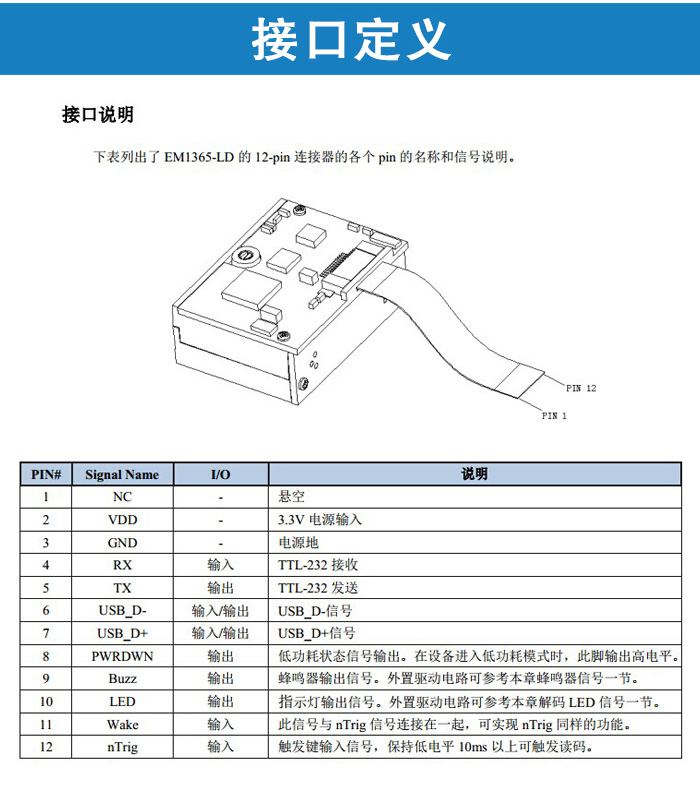 接口定义

接口说明

下表列出了 EM1365-LD 的 12-pin 连接器的各个 pin 的名称和信号说明。

PIN 12

PIN 1

| PIN# | Signal Name | I/O | 说明 |
|---|---|---|---|
| 1 | NC | - | 悬空 |
| 2 | VDD | - | 3.3V 电源输入 |
| 3 | GND | - | 电源地 |
| 4 | RX | 输入 | TTL-232 接收 |
| 5 | TX | 输出 | TTL-232 发送 |
| 6 | USB_D- | 输入/输出 | USB_D-信号 |
| 7 | USB_D+ | 输入/输出 | USB_D+信号 |
| 8 | PWRDWN | 输出 | 低功耗状态信号输出。在设备进入低功耗模式时，此脚输出高电平。 |
| 9 | Buzz | 输出 | 蜂鸣器输出信号。外置驱动电路可参考本章蜂鸣器信号一节。 |
| 10 | LED | 输出 | 指示灯输出信号。外置驱动电路可参考本章解码 LED 信号一节。 |
| 11 | Wake | 输入 | 此信号与 nTrig 信号连接在一起，可实现 nTrig 同样的功能。 |
| 12 | nTrig | 输入 | 触发键输入信号，保持低电平 10ms 以上可触发读码。 |